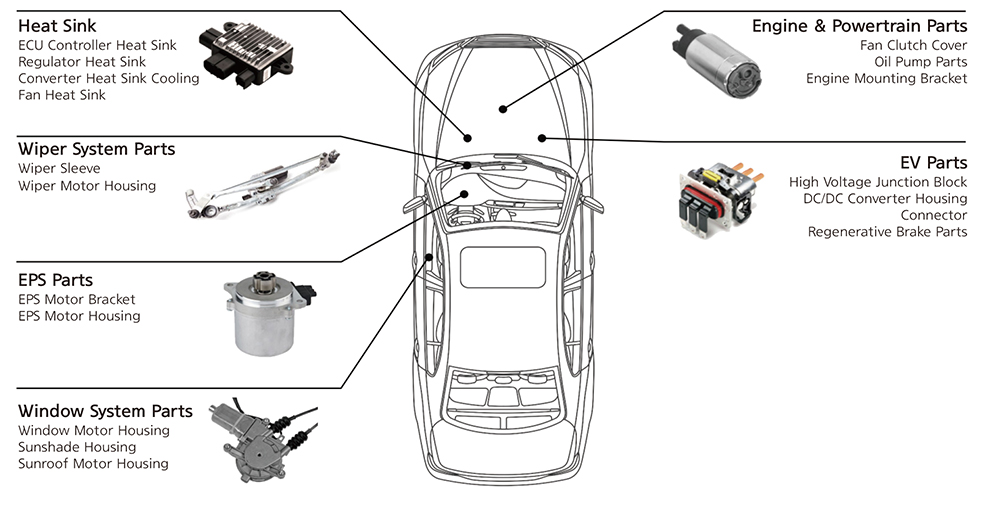 Heat Sink
ECU Controller Heat Sink
Regulator Heat Sink
Converter Heat Sink Cooling
Fan Heat Sink

Wiper System Parts
Wiper Sleeve
Wiper Motor Housing

EPS Parts
EPS Motor Bracket
EPS Motor Housing

Window System Parts
Window Motor Housing
Sunshade Housing
Sunroof Motor Housing

Engine & Powertrain Parts
Fan Clutch Cover
Oil Pump Parts
Engine Mounting Bracket

EV Parts
High Voltage Junction Block
DC/DC Converter Housing
Connector
Regenerative Brake Parts